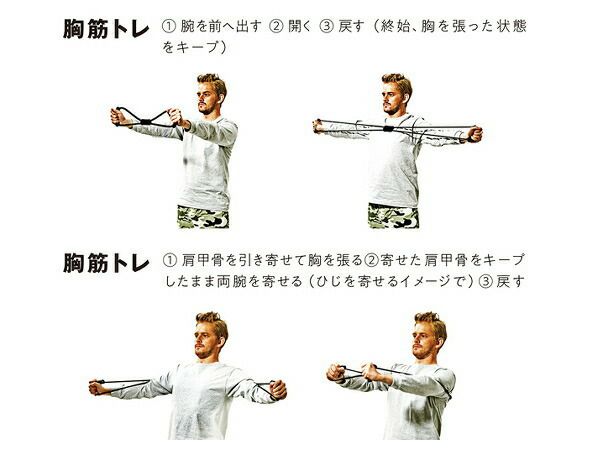 胸筋トレ ① 腕を前へ出す ② 開く ③ 戻す（終始、胸を張った状態をキープ）

胸筋トレ ① 肩甲骨を引き寄せて胸を張る②寄せた肩甲骨をキープしたまま両腕を寄せる（ひじを寄せるイメージで）③ 戻す