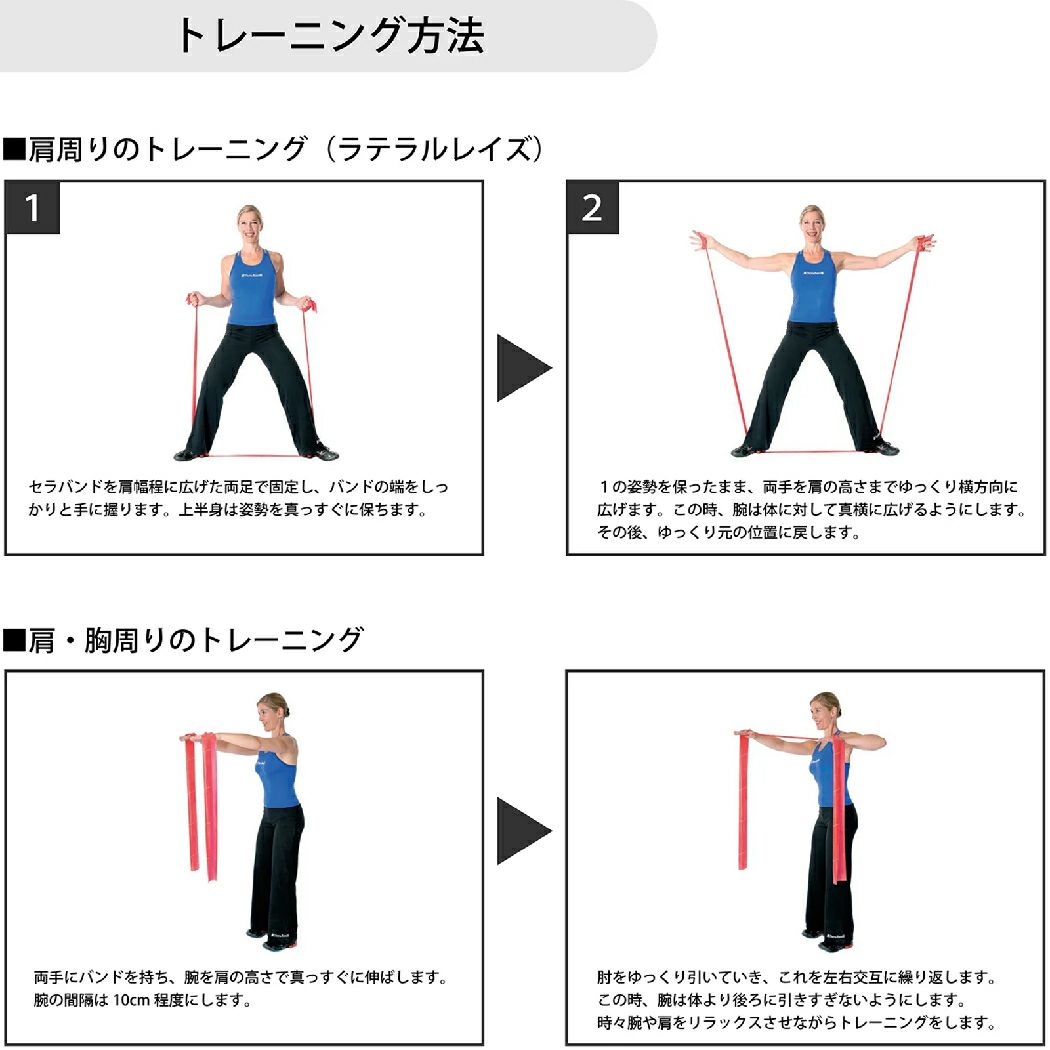 トレーニング方法

■肩周りのトレーニング（ラテラルレイズ）

1

セラバンドを肩幅程に広げた両足で固定し、バンドの端をしっかりと手に握ります。上半身は姿勢を真っすぐに保ちます。

2

１の姿勢を保ったまま、両手を肩の高さまでゆっくり横方向に広げます。この時、腕は体に対して真横に広げるようにします。その後、ゆっくり元の位置に戻します。

■肩・胸周りのトレーニング

両手にバンドを持ち、腕を肩の高さで真っすぐに伸ばします。腕の間隔は 10cm 程度にします。

肘をゆっくり引いていき、これを左右交互に繰り返します。この時、腕は体より後ろに引きすぎないようにします。時々腕や肩をリラックスさせながらトレーニングをします。