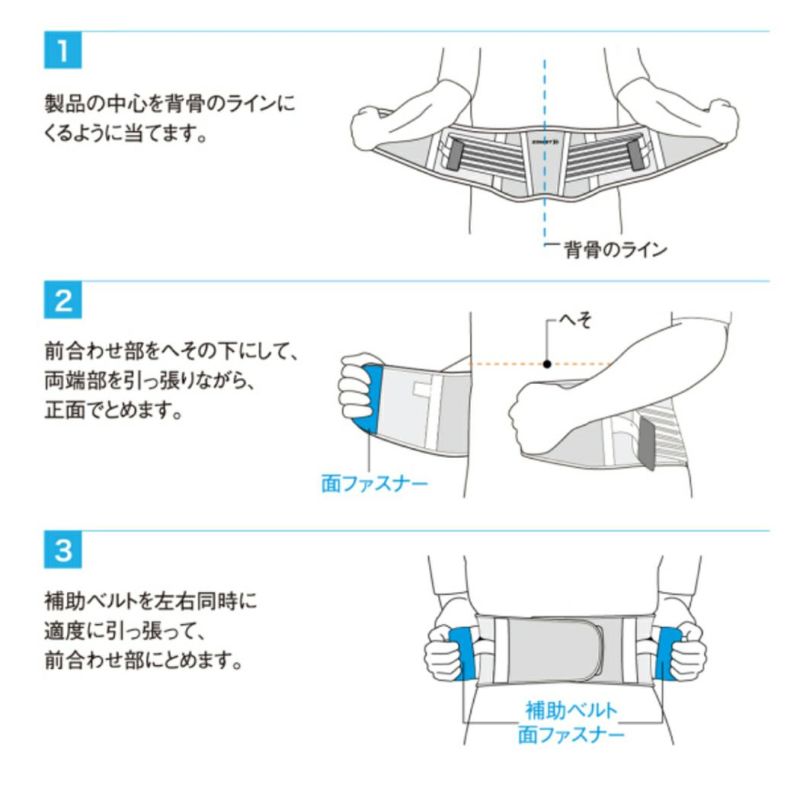 1

製品の中心を背骨のラインにくるように当てます。

背骨のライン

2

前合わせ部をへその下にして、両端部を引っ張りながら、正面でとめます。

へそ

面ファスナー

3

補助ベルトを左右同時に適度に引っ張って、前合わせ部にとめます。

補助ベルト
面ファスナー