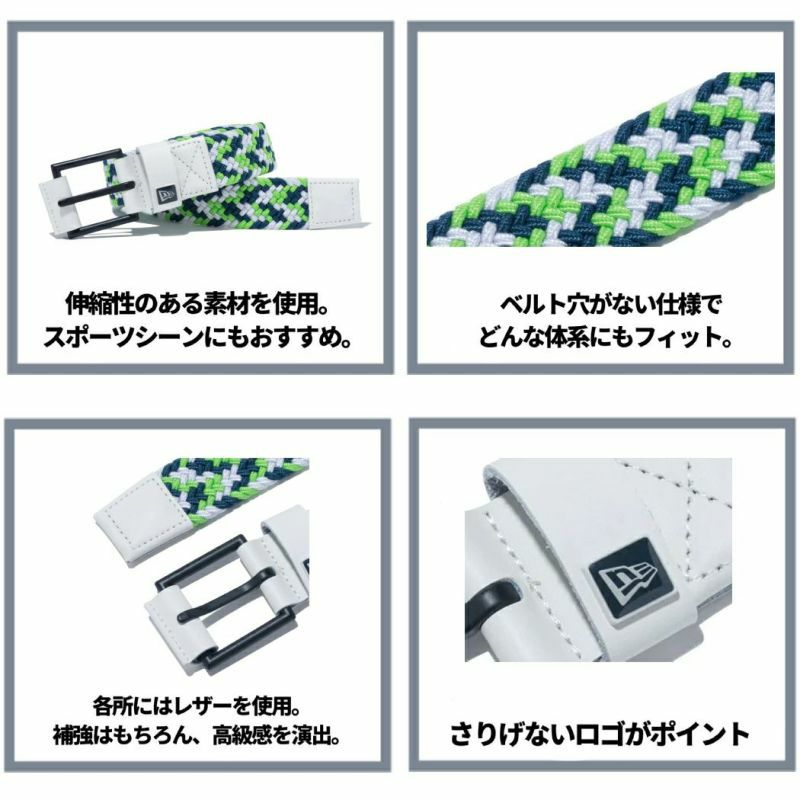 伸縮性のある素材を使用。
スポーツシーンにもおすすめ。

ベルト穴がない仕様で
どんな体系にもフィット。

各所にはレザーを使用。
補強はもちろん、高級感を演出。

さりげないロゴがポイント