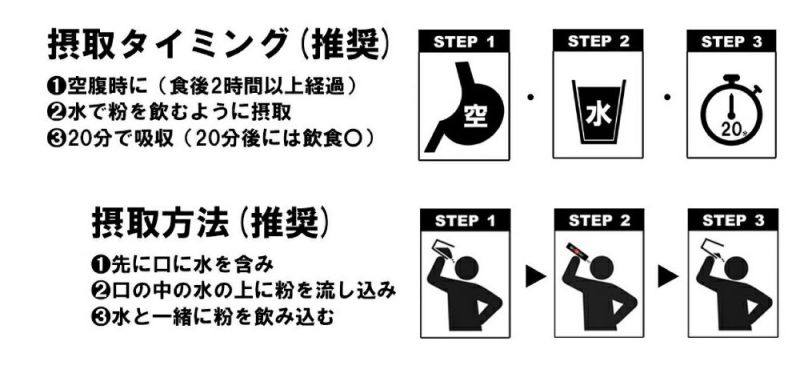 摂取タイミング（推奨）
❶空腹時に（食後2時間以上経過）
❷水で粉を飲むように摂取
❸20分で吸収（20分後には飲食○）

STEP 1
空
STEP 2
水
STEP 3
20分

摂取方法（推奨）
❶先に口に水を含み
❷口の中の水の上に粉を流し込み
❸水と一緒に粉を飲み込む

STEP 1
STEP 2
STEP 3