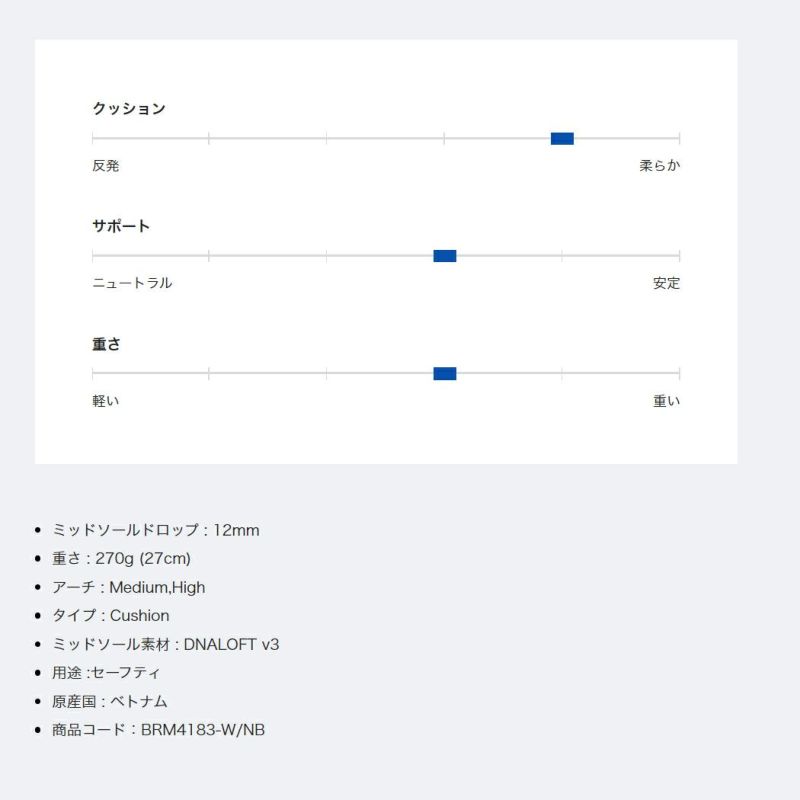 クッション

反発　柔らか

サポート

ニュートラル　安定

重さ

軽い　重い

- ミッドソールドロップ : 12mm
- 重さ : 270g (27cm)
- アーチ : Medium,High
- タイプ : Cushion
- ミッドソール素材 : DNALOFT v3
- 用途 :セーフティ
- 原産国 : ベトナム
- 商品コード : BRM4183-W/NB