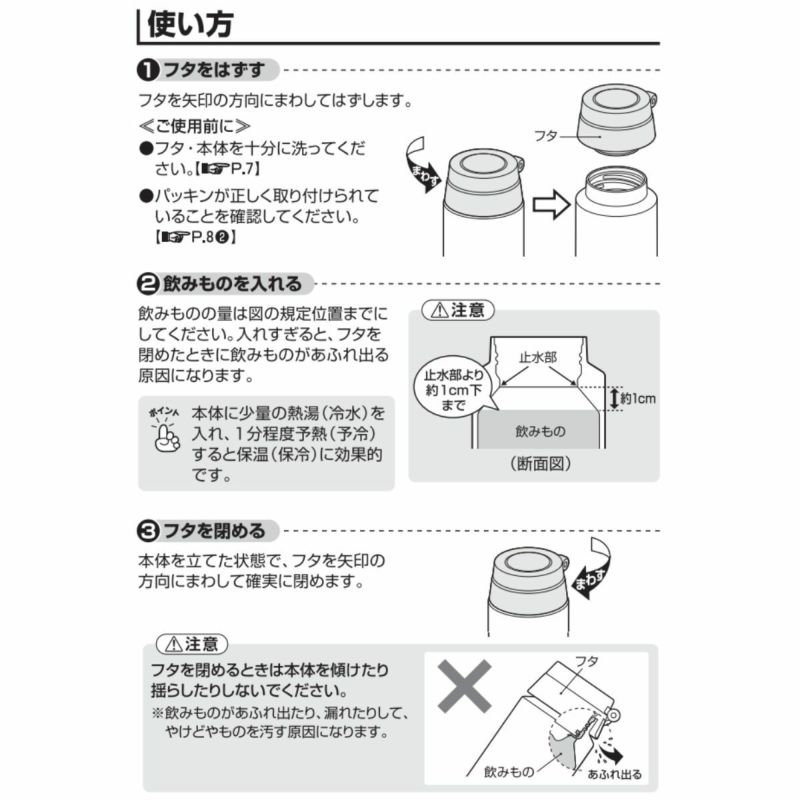 使い方

❶ フタをはずす

フタを矢印の方向にまわしてはずします。

≪ご使用前に≫
●フタ・本体を十分に洗ってください。【☞P.7】
●パッキンが正しく取り付けられていることを確認してください。【☞P.8❷】

まわす

フタ

❷ 飲みものを入れる

飲みものの量は図の規定位置までにしてください。入れすぎると、フタを閉めたときに飲みものがあふれ出る原因になります。

ポイント
本体に少量の熱湯(冷水)を入れ、1分程度予熱(予冷)すると保温(保冷)に効果的です。

⚠注意

止水部

止水部より約1cm下まで

約1cm

飲みもの

(断面図)

❸ フタを閉める

本体を立てた状態で、フタを矢印の方向にまわして確実に閉めます。

まわす

⚠注意

フタを閉めるときは本体を傾けたり揺らしたりしないでください。
※飲みものがあふれ出たり、漏れたりして、やけどやものを汚す原因になります。

フタ

飲みもの

あふれ出る