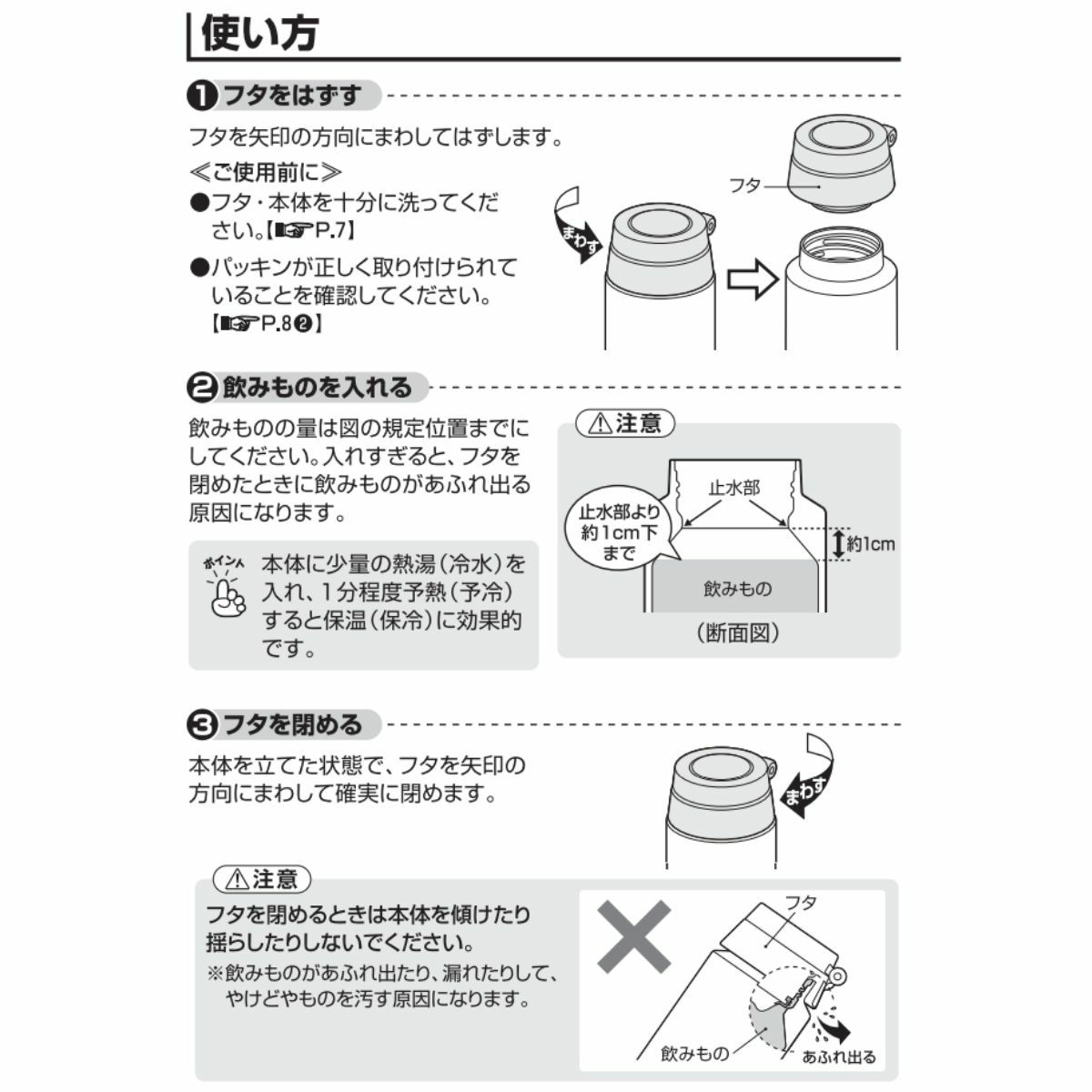 使い方

❶ フタをはずす

フタを矢印の方向にまわしてはずします。

≪ご使用前に≫

●フタ・本体を十分に洗ってください。【☞P.7】

●パッキンが正しく取り付けられていることを確認してください。【☞P.8❷】

まわす

フタ

❷ 飲みものを入れる

飲みものの量は図の規定位置までにしてください。入れすぎると、フタを閉めたときに飲みものがあふれ出る原因になります。

ポイント

本体に少量の熱湯（冷水）を入れ、1分程度予熱（予冷）すると保温（保冷）に効果的です。

⚠注意

止水部

止水部より約1cm下まで

約1cm

飲みもの

（断面図）

❸ フタを閉める

本体を立てた状態で、フタを矢印の方向にまわして確実に閉めます。

まわす

⚠注意

フタを閉めるときは本体を傾けたり揺らしたりしないでください。

※飲みものがあふれ出たり、漏れたりして、やけどやものを汚す原因になります。

フタ

飲みもの

あふれ出る