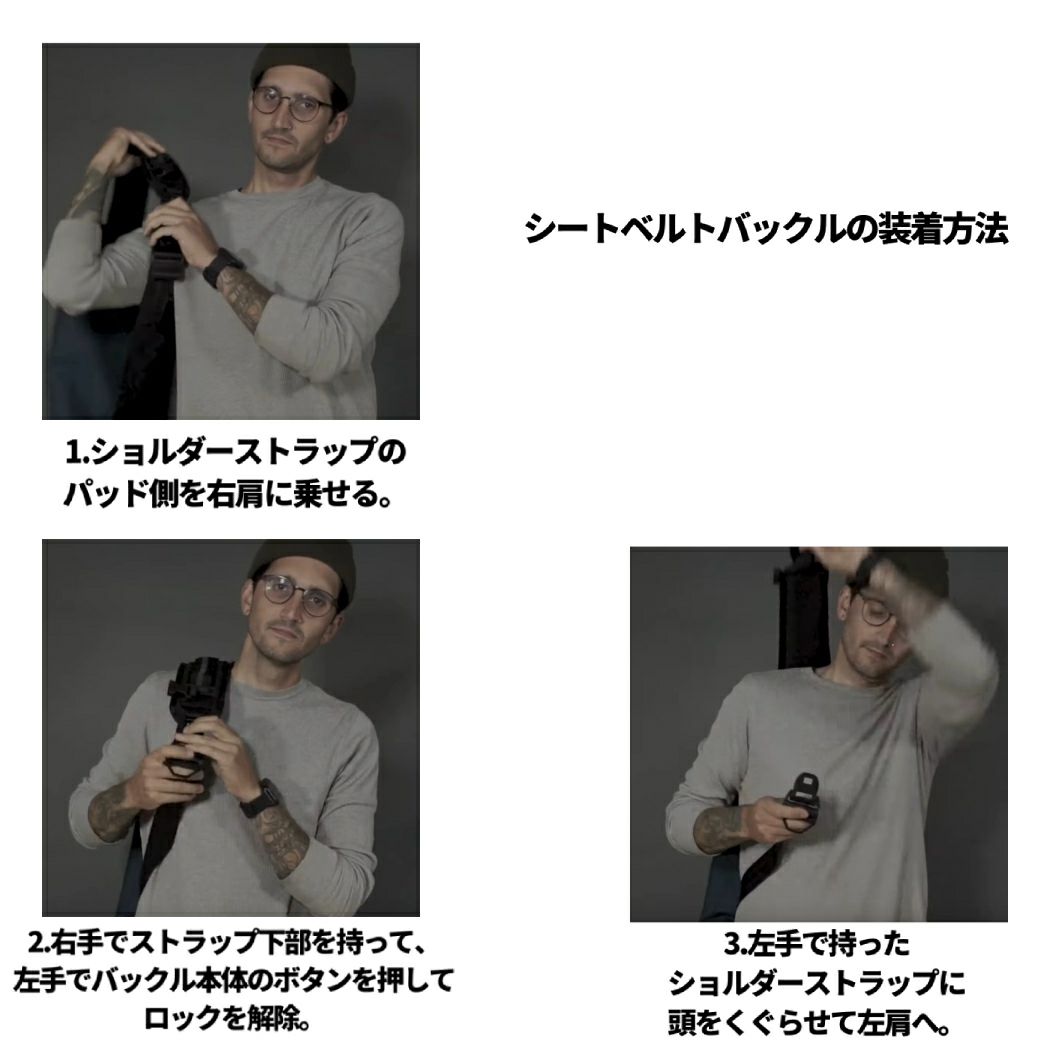 シートベルトバックルの装着方法

1.ショルダーストラップのパッド側を右肩に乗せる。

2.右手でストラップ下部を持って、左手でバックル本体のボタンを押してロックを解除。

3.左手で持ったショルダーストラップに頭をくぐらせて左肩へ。