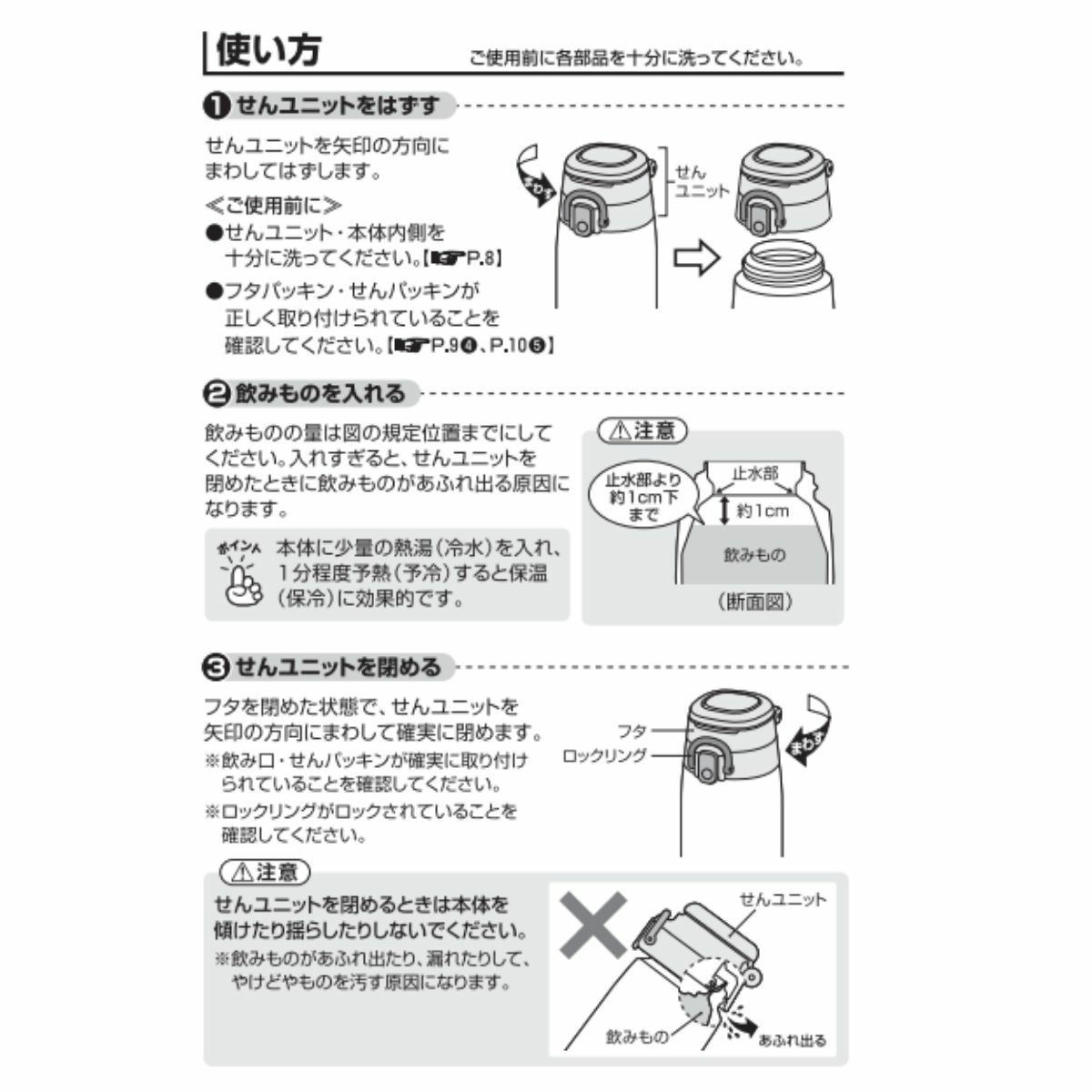 使い方 ご使用前に各部品を十分に洗ってください。

❶ せんユニットをはずす

せんユニットを矢印の方向にまわしてはずします。

≪ご使用前に≫
●せんユニット・本体内側を十分に洗ってください。【☞P.8】
●フタパッキン・せんパッキンが正しく取り付けられていることを確認してください。【☞P.9❹、P.10❺】

まわす

せんユニット

❷ 飲みものを入れる

飲みものの量は図の規定位置までにしてください。入れすぎると、せんユニットを閉めたときに飲みものがあふれ出る原因になります。

ポイント 本体に少量の熱湯(冷水)を入れ、1分程度予熱(予冷)すると保温(保冷)に効果的です。

⚠注意
止水部より約1cm下まで
止水部
約1cm
飲みもの
(断面図)

❸ せんユニットを閉める

フタを閉めた状態で、せんユニットを矢印の方向にまわして確実に閉めます。
※飲み口・せんパッキンが確実に取り付けられていることを確認してください。
※ロックリングがロックされていることを確認してください。

フタ
ロックリング
まわす

⚠注意
せんユニットを閉めるときは本体を傾けたり揺らしたりしないでください。
※飲みものがあふれ出たり、漏れたりして、やけどやものを汚す原因になります。

せんユニット
飲みもの
あふれ出る