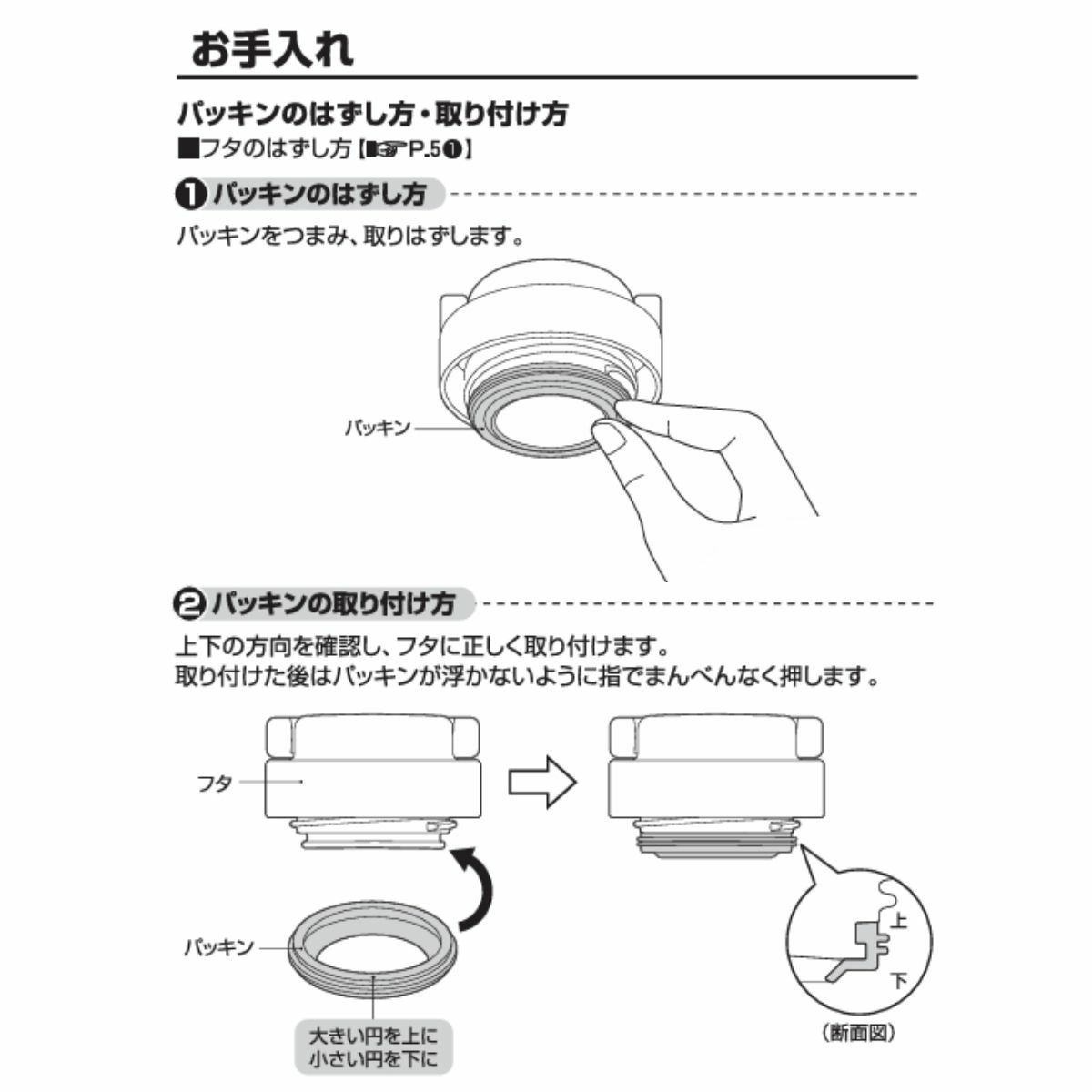 お手入れ

パッキンのはずし方・取り付け方

■フタのはずし方【☞P.5❶】

❶ パッキンのはずし方

パッキンをつまみ、取りはずします。

パッキン

❷ パッキンの取り付け方

上下の方向を確認し、フタに正しく取り付けます。
取り付けた後はパッキンが浮かないように指でまんべんなく押します。

フタ

パッキン

大きい円を上に
小さい円を下に

上

下

(断面図)