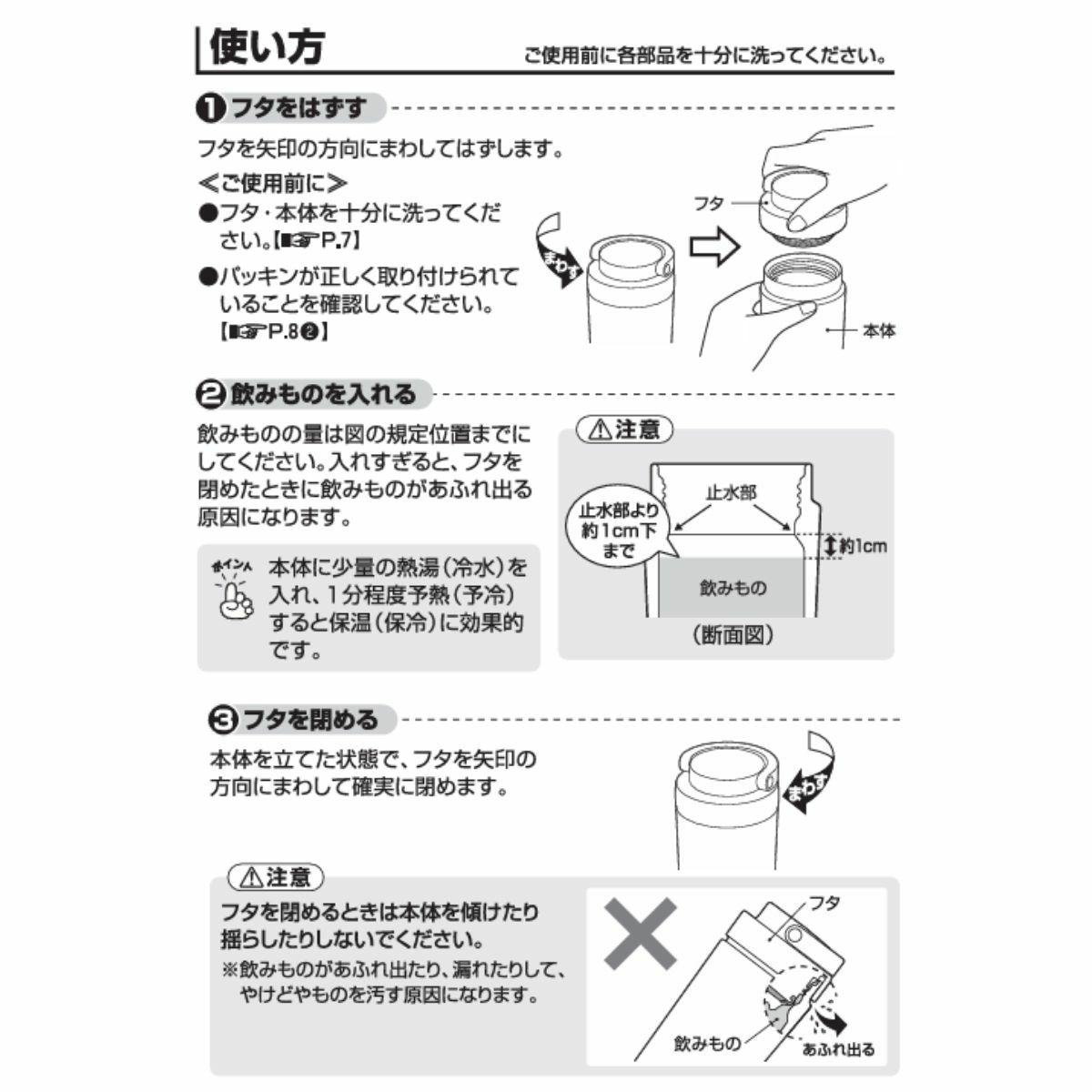 使い方

ご使用前に各部品を十分に洗ってください。

❶ フタをはずす

フタを矢印の方向にまわしてはずします。

≪ご使用前に≫

●フタ・本体を十分に洗ってください。【☞P.7】

●パッキンが正しく取り付けられていることを確認してください。【☞P.8❷】

まわす

フタ

本体

❷ 飲みものを入れる

飲みものの量は図の規定位置までにしてください。入れすぎると、フタを閉めたときに飲みものがあふれ出る原因になります。

ポイント

本体に少量の熱湯（冷水）を入れ、1分程度予熱（予冷）すると保温（保冷）に効果的です。

⚠注意

止水部より約1cm下まで

止水部

約1cm

飲みもの

（断面図）

❸ フタを閉める

本体を立てた状態で、フタを矢印の方向にまわして確実に閉めます。

まわす

⚠注意

フタを閉めるときは本体を傾けたり揺らしたりしないでください。

※飲みものがあふれ出たり、漏れたりして、やけどやものを汚す原因になります。

フタ

飲みもの

あふれ出る