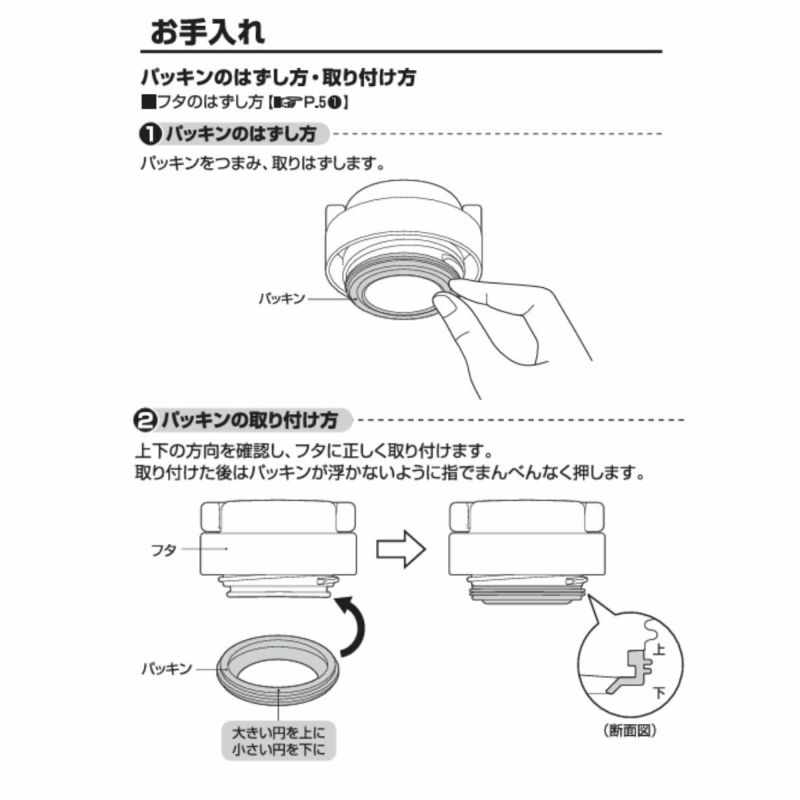 お手入れ

パッキンのはずし方・取り付け方

■フタのはずし方【☞P.5❶】

❶ パッキンのはずし方

パッキンをつまみ、取りはずします。

パッキン

❷ パッキンの取り付け方

上下の方向を確認し、フタに正しく取り付けます。
取り付けた後はパッキンが浮かないように指でまんべんなく押します。

フタ

パッキン

大きい円を上に
小さい円を下に

上

下

(断面図)