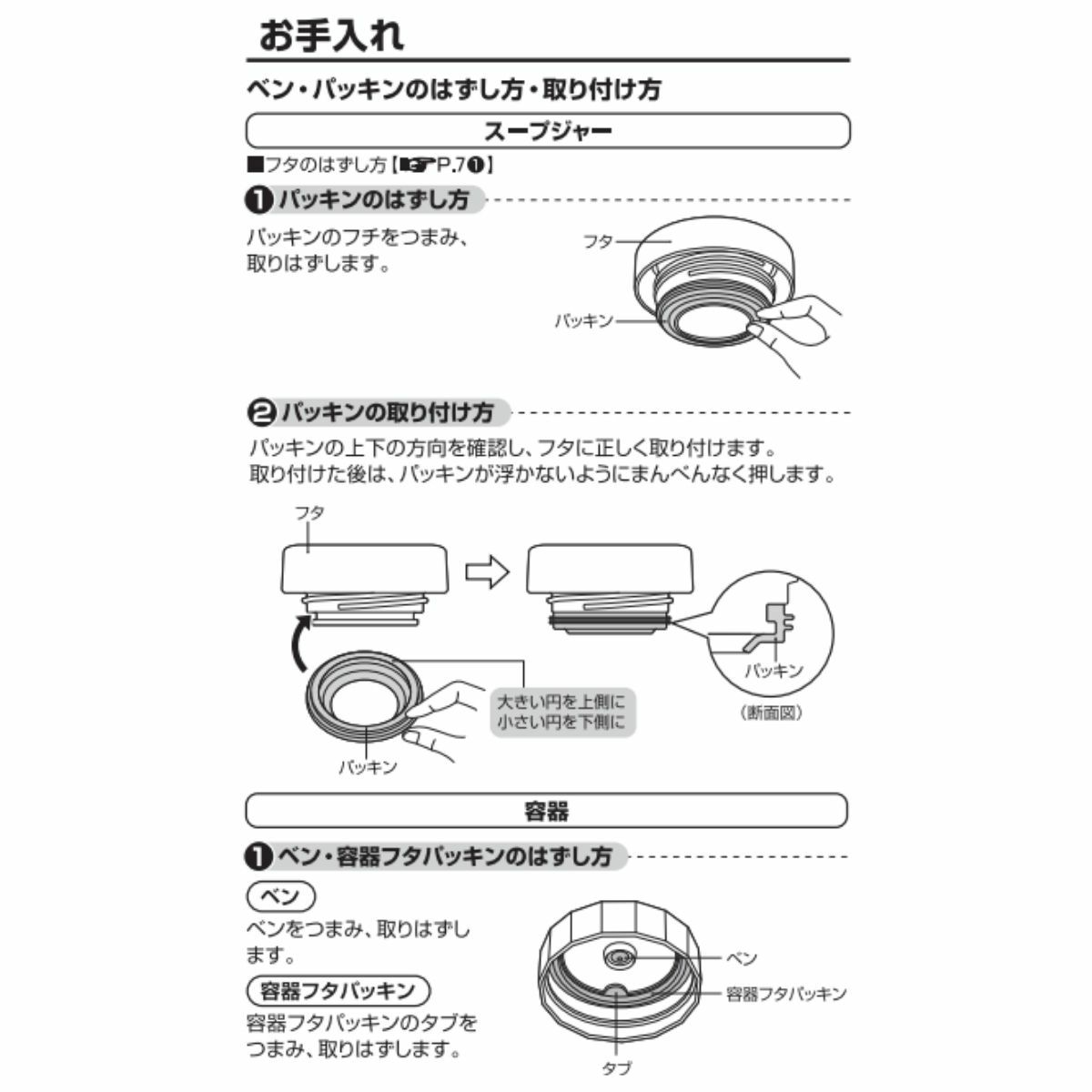 お手入れ

ベン・パッキンのはずし方・取り付け方

スープジャー

■フタのはずし方【☞P.7❶】

❶ パッキンのはずし方

パッキンのフチをつまみ、取りはずします。

フタ

パッキン

❷ パッキンの取り付け方

パッキンの上下の方向を確認し、フタに正しく取り付けます。
取り付けた後は、パッキンが浮かないようにまんべんなく押します。

フタ

大きい円を上側に
小さい円を下側に

パッキン

パッキン

（断面図）

容器

❶ ベン・容器フタパッキンのはずし方

ベン

ベンをつまみ、取りはずします。

容器フタパッキン

容器フタパッキンのタブをつまみ、取りはずします。

ベン

容器フタパッキン

タブ