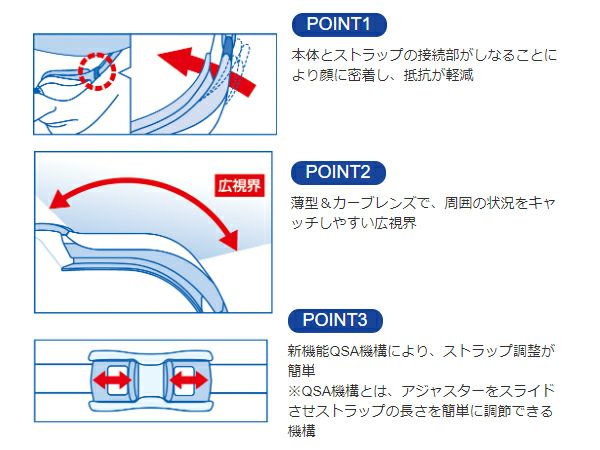 POINT1

本体とストラップの接続部がしなることにより顔に密着し、抵抗が軽減

広視界

POINT2

薄型＆カーブレンズで、周囲の状況をキャッチしやすい広視界

POINT3

新機能QSA機構により、ストラップ調整が簡単
※QSA機構とは、アジャスターをスライドさせストラップの長さを簡単に調節できる機構