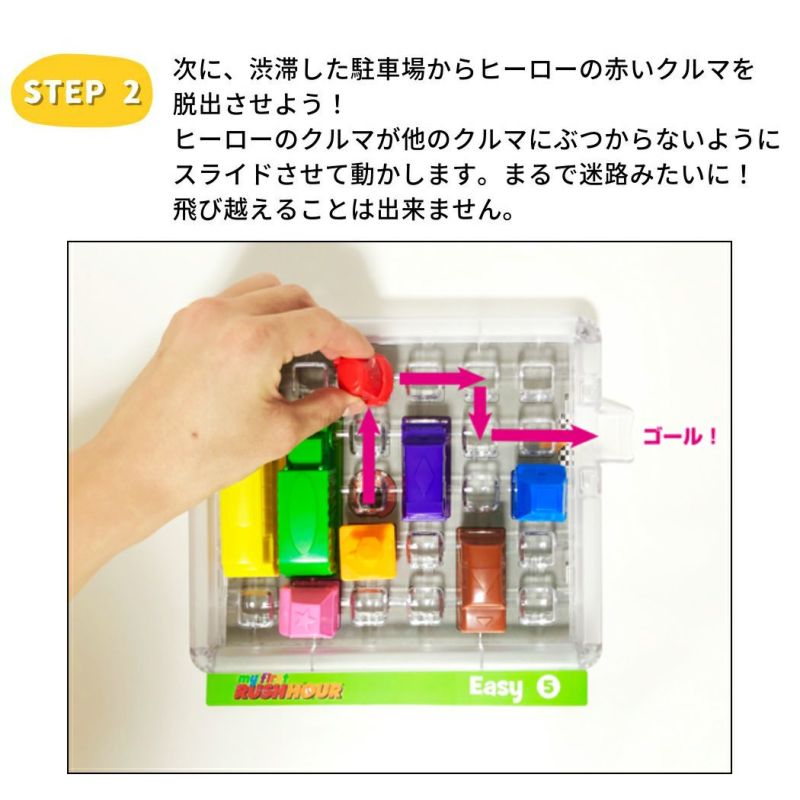 STEP 2

次に、渋滞した駐車場からヒーローの赤いクルマを脱出させよう！
ヒーローのクルマが他のクルマにぶつからないようにスライドさせて動かします。まるで迷路みたいに！
飛び越えることは出来ません。

ゴール！

my first RUSH HOUR

Easy 5