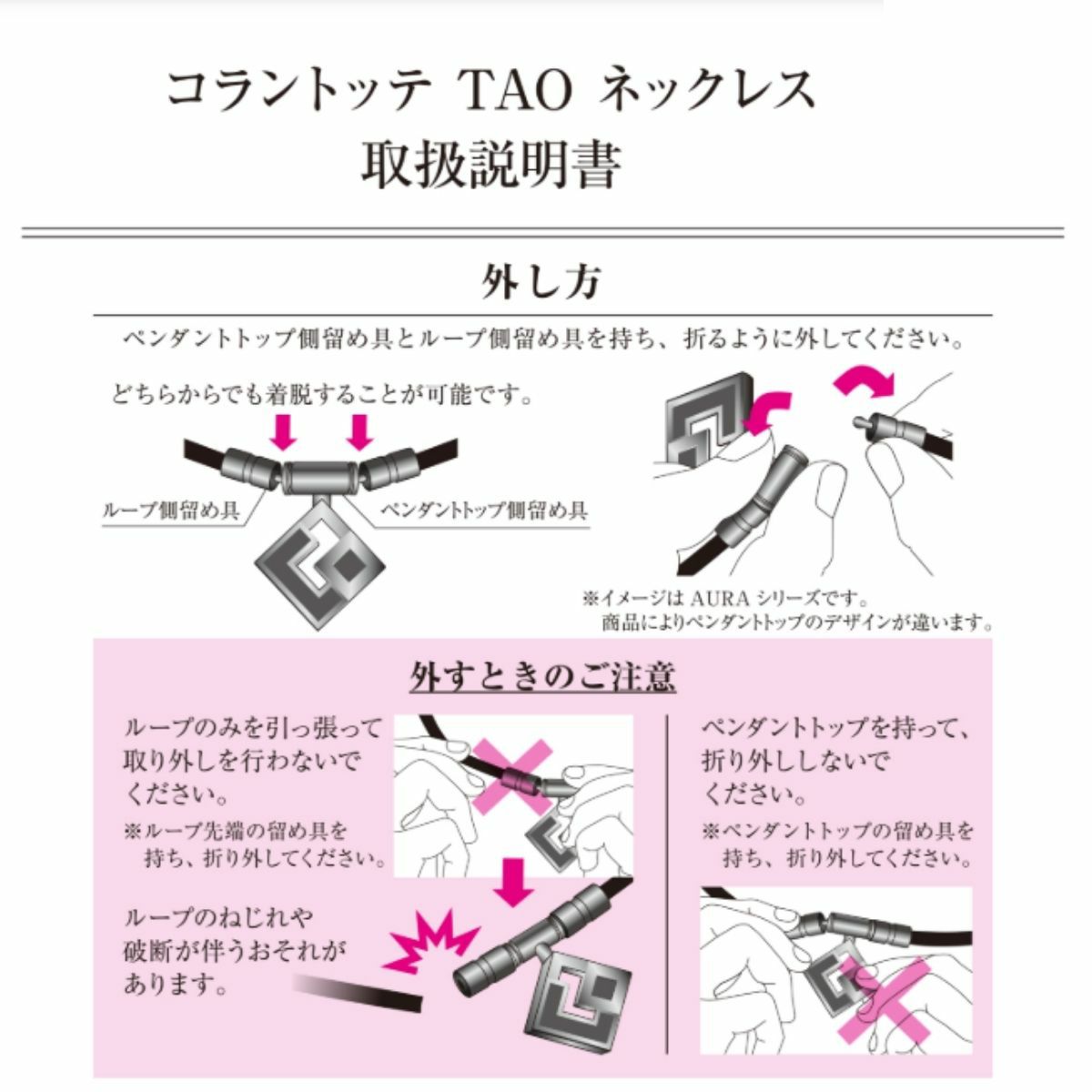 コラントッテ TAO ネックレス
取扱説明書

外し方

ペンダントトップ側留め具とループ側留め具を持ち、折るように外してください。

どちらからでも着脱することが可能です。

ループ側留め具

ペンダントトップ側留め具

※イメージは AURA シリーズです。
商品によりペンダントトップのデザインが違います。

外すときのご注意

ループのみを引っ張って取り外しを行わないでください。
※ループ先端の留め具を持ち、折り外してください。

ループのねじれや破断が伴うおそれがあります。

ペンダントトップを持って、折り外ししないでください。
※ペンダントトップの留め具を持ち、折り外してください。