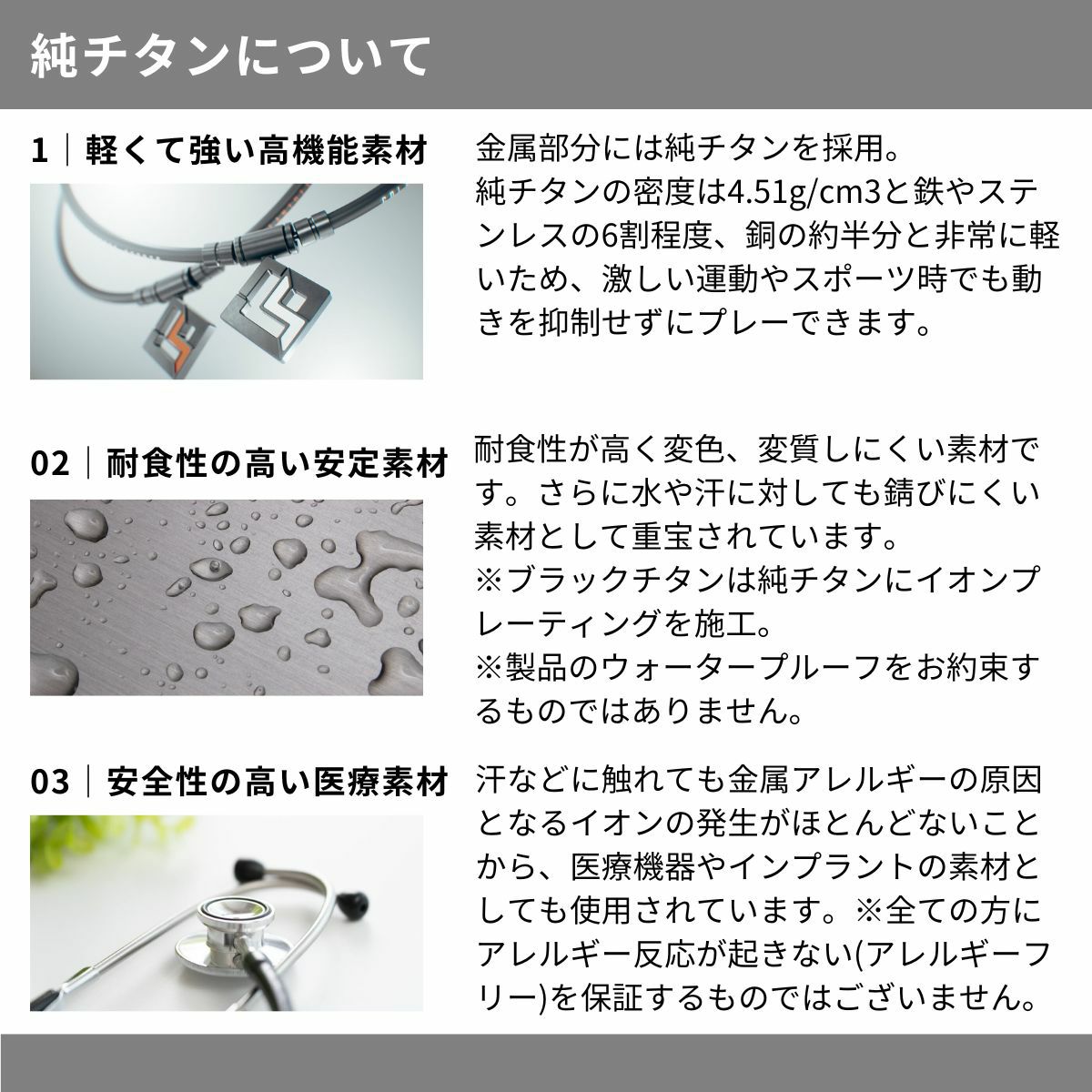 純チタンについて

1｜軽くて強い高機能素材

金属部分には純チタンを採用。
純チタンの密度は4.51g/cm3と鉄やステンレスの6割程度、銅の約半分と非常に軽いため、激しい運動やスポーツ時でも動きを抑制せずにプレーできます。

02｜耐食性の高い安定素材

耐食性が高く変色、変質しにくい素材です。さらに水や汗に対しても錆びにくい素材として重宝されています。
※ブラックチタンは純チタンにイオンプレーティングを施工。
※製品のウォータープルーフをお約束するものではありません。

03｜安全性の高い医療素材

汗などに触れても金属アレルギーの原因となるイオンの発生がほとんどないことから、医療機器やインプラントの素材としても使用されています。※全ての方にアレルギー反応が起きない(アレルギーフリー)を保証するものではございません。