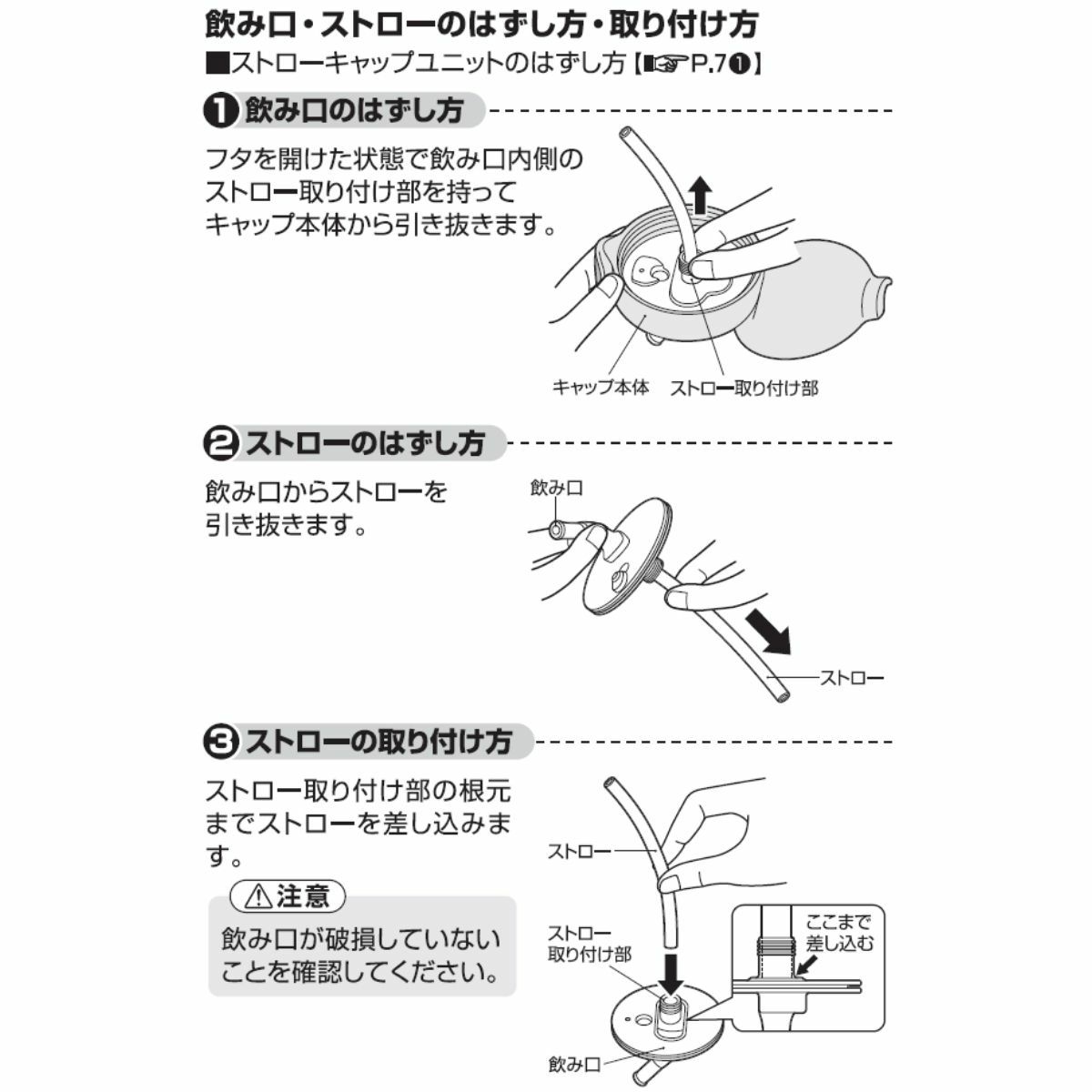 飲み口・ストローのはずし方・取り付け方

■ストローキャップユニットのはずし方【☞P.7❶】

❶ 飲み口のはずし方

フタを開けた状態で飲み口内側のストロー取り付け部を持ってキャップ本体から引き抜きます。

キャップ本体　ストロー取り付け部

❷ ストローのはずし方

飲み口からストローを引き抜きます。

飲み口

ストロー

❸ ストローの取り付け方

ストロー取り付け部の根元までストローを差し込みます。

⚠注意

飲み口が破損していないことを確認してください。

ストロー

ストロー取り付け部

ここまで差し込む

飲み口