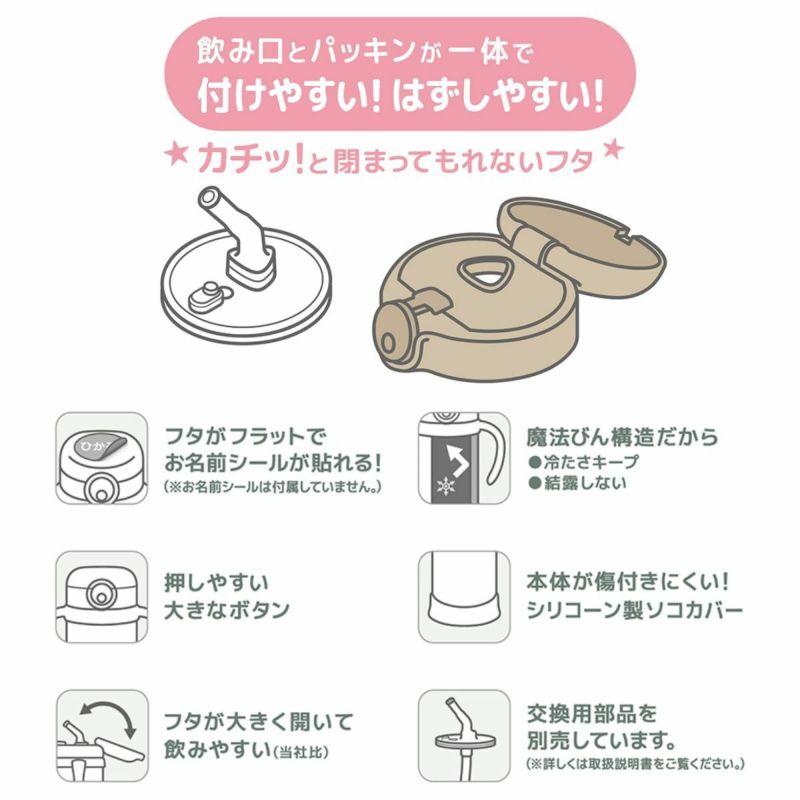 飲み口とパッキンが一体で
付けやすい！はずしやすい！

★カチッ！と閉まってもれないフタ★

ひか

フタがフラットで
お名前シールが貼れる！
（※お名前シールは付属していません。）

魔法びん構造だから
●冷たさキープ
●結露しない

押しやすい
大きなボタン

本体が傷付きにくい！
シリコーン製ソコカバー

フタが大きく開いて
飲みやすい（当社比）

交換用部品を
別売しています。
（※詳しくは取扱説明書をご覧ください。）