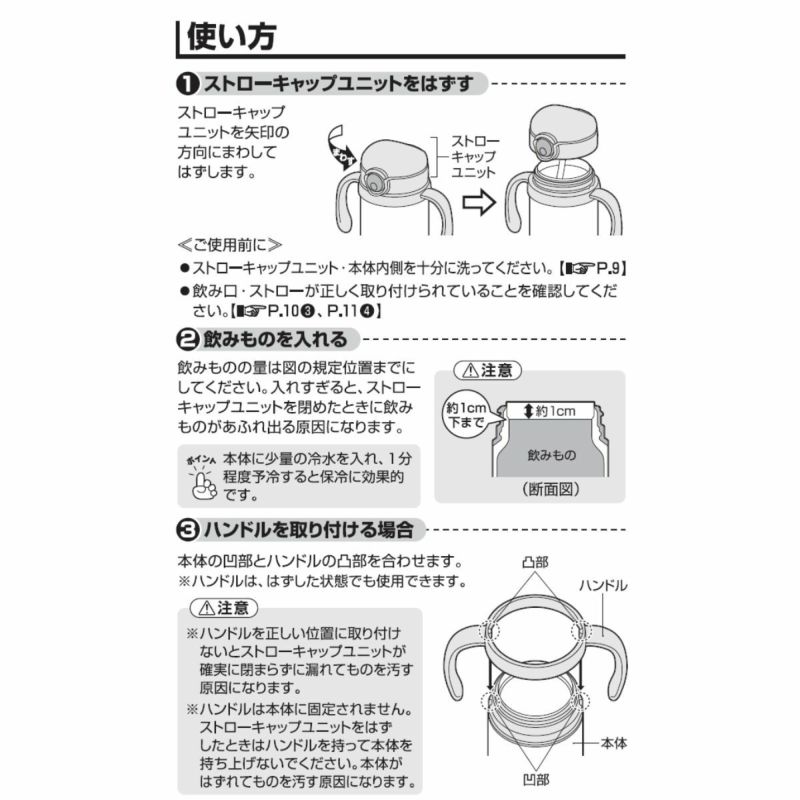 使い方

❶ ストローキャップユニットをはずす

ストローキャップユニットを矢印の方向にまわしてはずします。

まわす

ストローキャップユニット

≪ご使用前に≫
●ストローキャップユニット・本体内側を十分に洗ってください。【☞P.9】
●飲み口・ストローが正しく取り付けられていることを確認してください。【☞P.10❸、P.11❹】

❷ 飲みものを入れる

飲みものの量は図の規定位置までにしてください。入れすぎると、ストローキャップユニットを閉めたときに飲みものがあふれ出る原因になります。

ポイント 本体に少量の冷水を入れ、1分程度予冷すると保冷に効果的です。

⚠注意

約1cm下まで

約1cm

飲みもの

(断面図)

❸ ハンドルを取り付ける場合

本体の凹部とハンドルの凸部を合わせます。
※ハンドルは、はずした状態でも使用できます。

⚠注意
※ハンドルを正しい位置に取り付けないとストローキャップユニットが確実に閉まらずに漏れてものを汚す原因になります。
※ハンドルは本体に固定されません。ストローキャップユニットをはずしたときはハンドルを持って本体を持ち上げないでください。本体がはずれてものを汚す原因になります。

凸部

ハンドル

本体

凹部