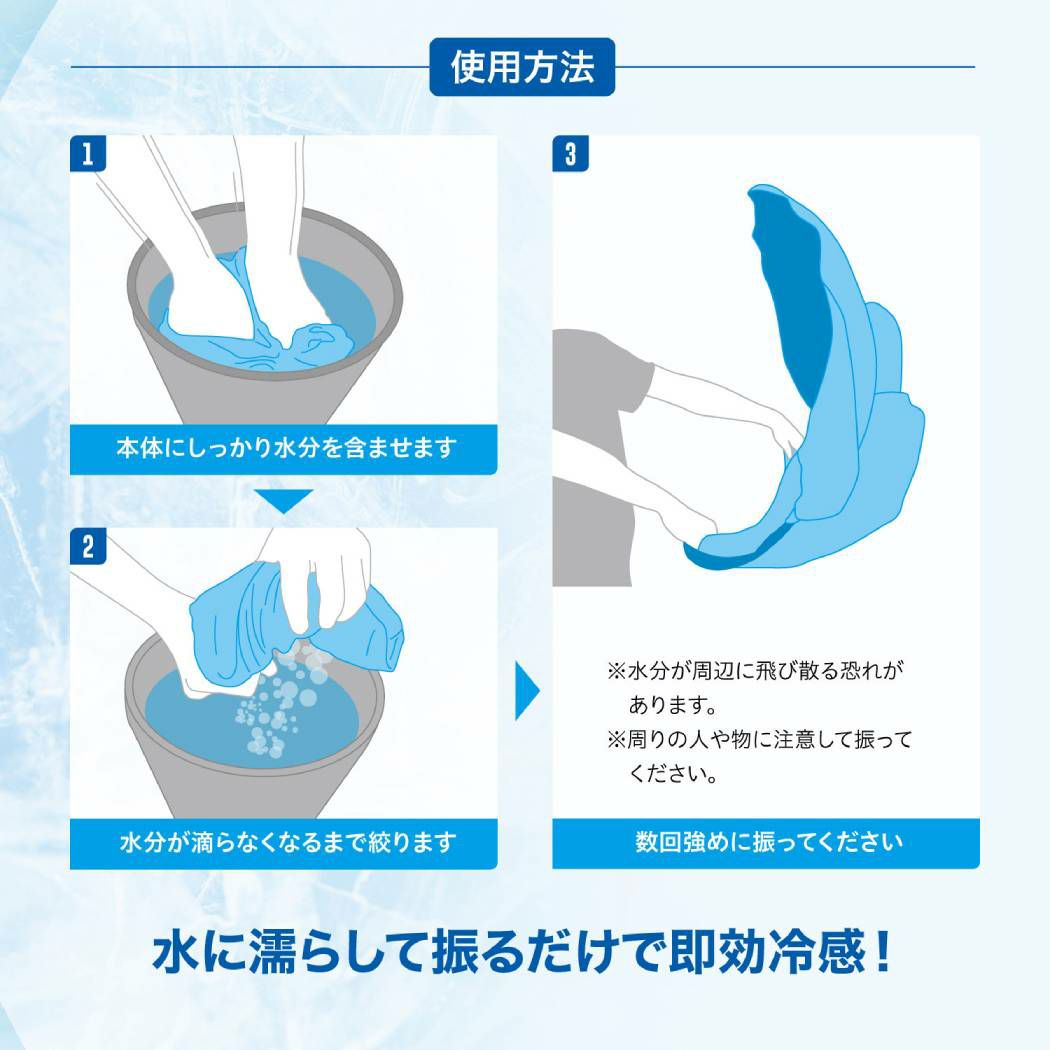 使用方法

1

本体にしっかり水分を含ませます

2

水分が滴らなくなるまで絞ります

3

※水分が周辺に飛び散る恐れがあります。
※周りの人や物に注意して振ってください。

数回強めに振ってください

水に濡らして振るだけで即効冷感！