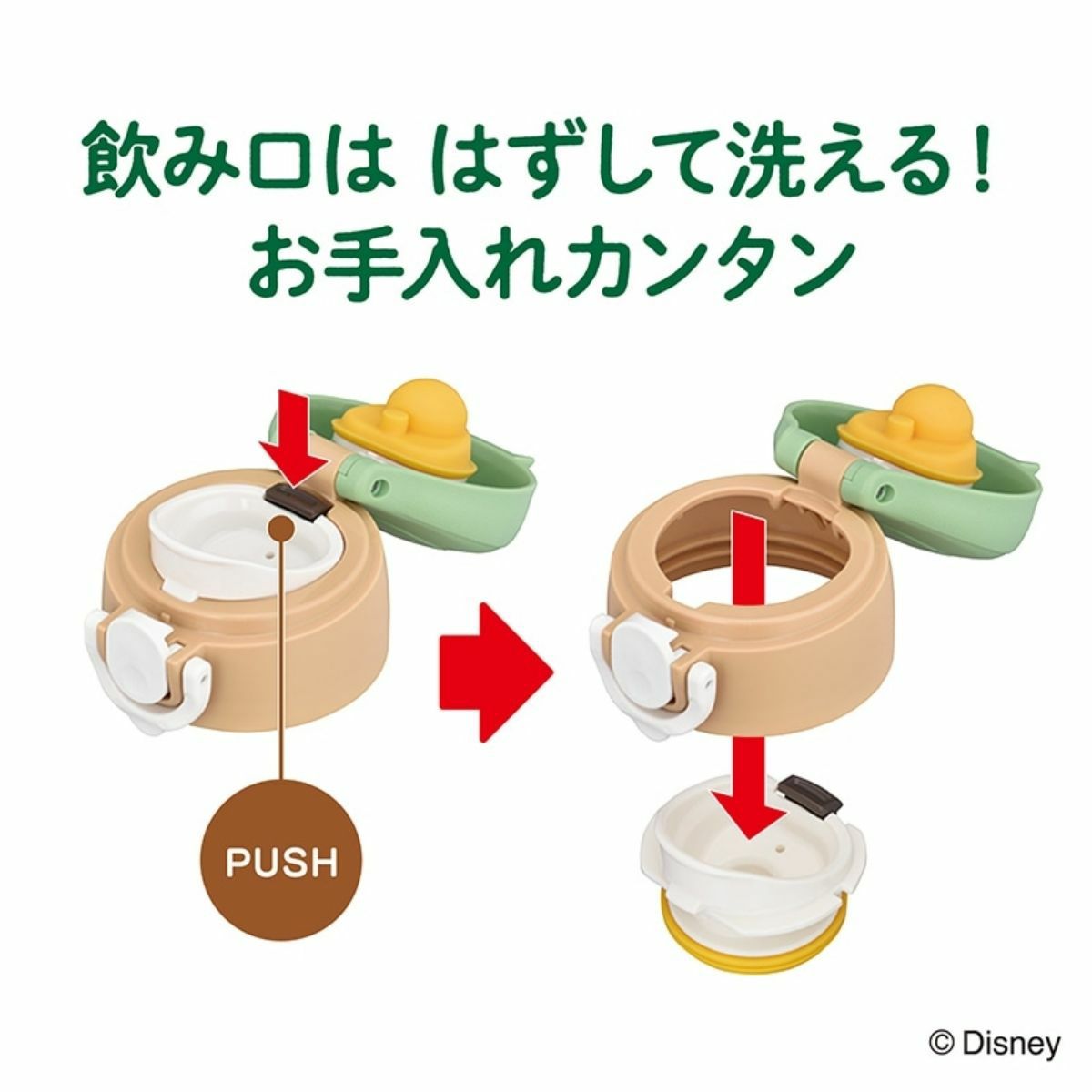 飲み口は はずして洗える！
お手入れカンタン

PUSH

© Disney