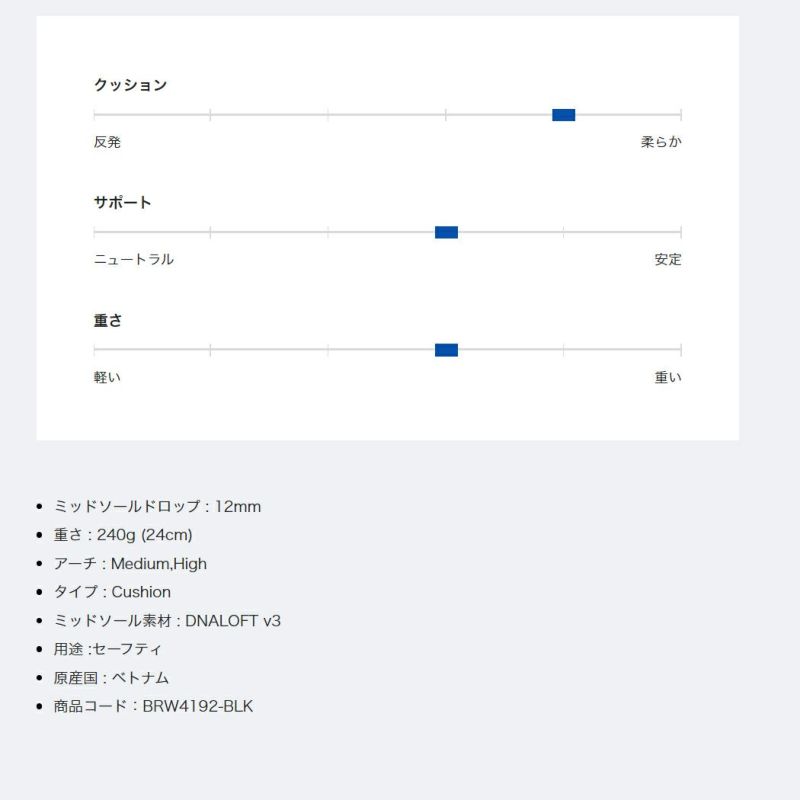 クッション

反発 柔らか

サポート

ニュートラル 安定

重さ

軽い 重い

- ミッドソールドロップ : 12mm
- 重さ : 240g (24cm)
- アーチ : Medium,High
- タイプ : Cushion
- ミッドソール素材 : DNALOFT v3
- 用途 :セーフティ
- 原産国 : ベトナム
- 商品コード : BRW4192-BLK