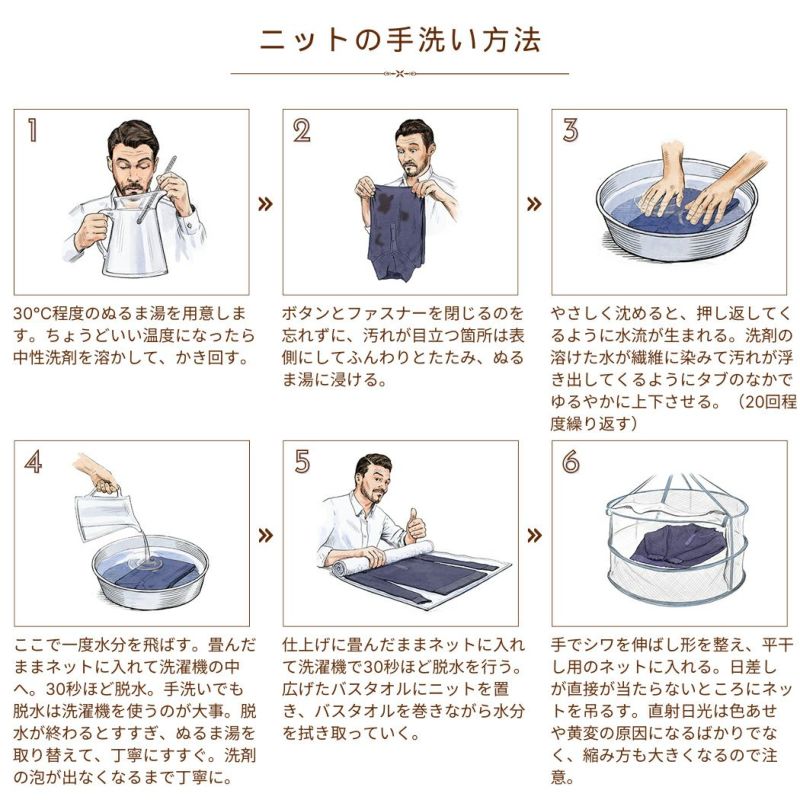 ニットの手洗い方法

1

30°C程度のぬるま湯を用意します。ちょうどいい温度になったら中性洗剤を溶かして、かき回す。

»

2

ボタンとファスナーを閉じるのを忘れずに、汚れが目立つ箇所は表側にしてふんわりとたたみ、ぬるま湯に浸ける。

»

3

やさしく沈めると、押し返してくるように水流が生まれる。洗剤の溶けた水が繊維に染みて汚れが浮き出してくるようにタブのなかでゆるやかに上下させる。（20回程度繰り返す）

4

ここで一度水分を飛ばす。畳んだままネットに入れて洗濯機の中へ。30秒ほど脱水。手洗いでも脱水は洗濯機を使うのが大事。脱水が終わるとすすぎ、ぬるま湯を取り替えて、丁寧にすすぐ。洗剤の泡が出なくなるまで丁寧に。

»

5

仕上げに畳んだままネットに入れて洗濯機で30秒ほど脱水を行う。広げたバスタオルにニットを置き、バスタオルを巻きながら水分を拭き取っていく。

»

6

手でシワを伸ばし形を整え、平干し用のネットに入れる。日差しが直接が当たらないところにネットを吊るす。直射日光は色あせや黄変の原因になるばかりでなく、縮み方も大きくなるので注意。