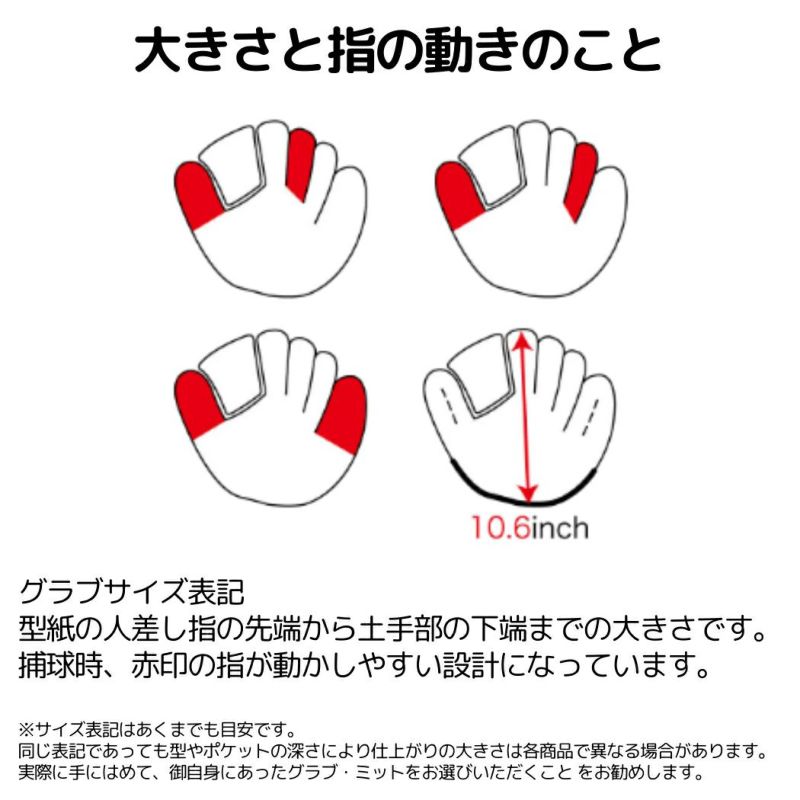 大きさと指の動きのこと

10.6inch

グラブサイズ表記
型紙の人差し指の先端から土手部の下端までの大きさです。
捕球時、赤印の指が動かしやすい設計になっています。

※サイズ表記はあくまでも目安です。
同じ表記であっても型やポケットの深さにより仕上がりの大きさは各商品で異なる場合があります。
実際に手にはめて、御自身にあったグラブ・ミットをお選びいただくこと をお勧めします。