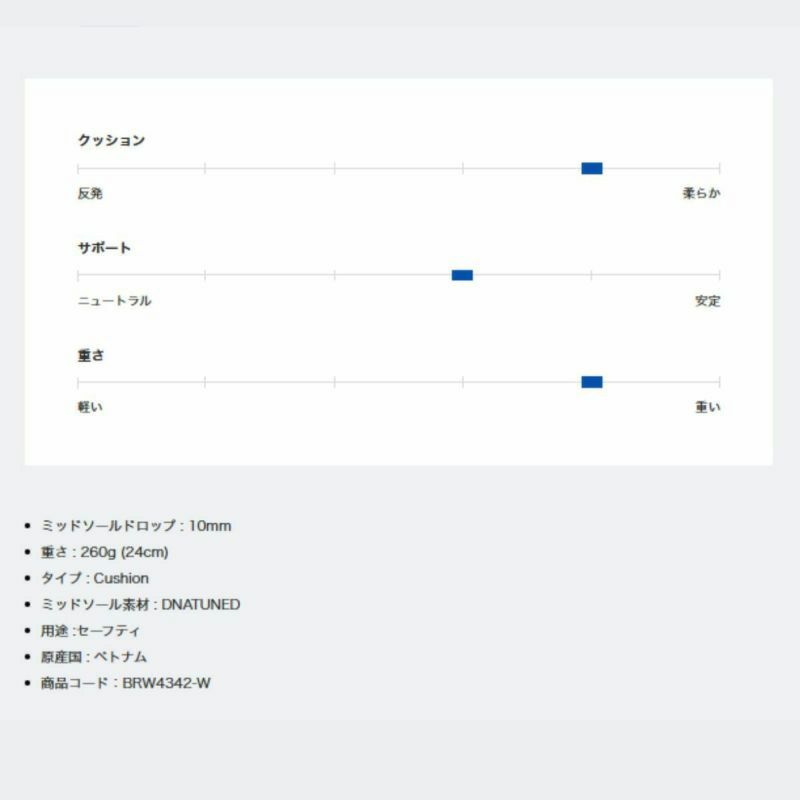 クッション

反発 柔らか

サポート

ニュートラル 安定

重さ

軽い 重い

- ミッドソールドロップ : 10mm
- 重さ : 260g (24cm)
- タイプ : Cushion
- ミッドソール素材 : DNATUNED
- 用途 :セーフティ
- 原産国 : ベトナム
- 商品コード : BRW4342-W