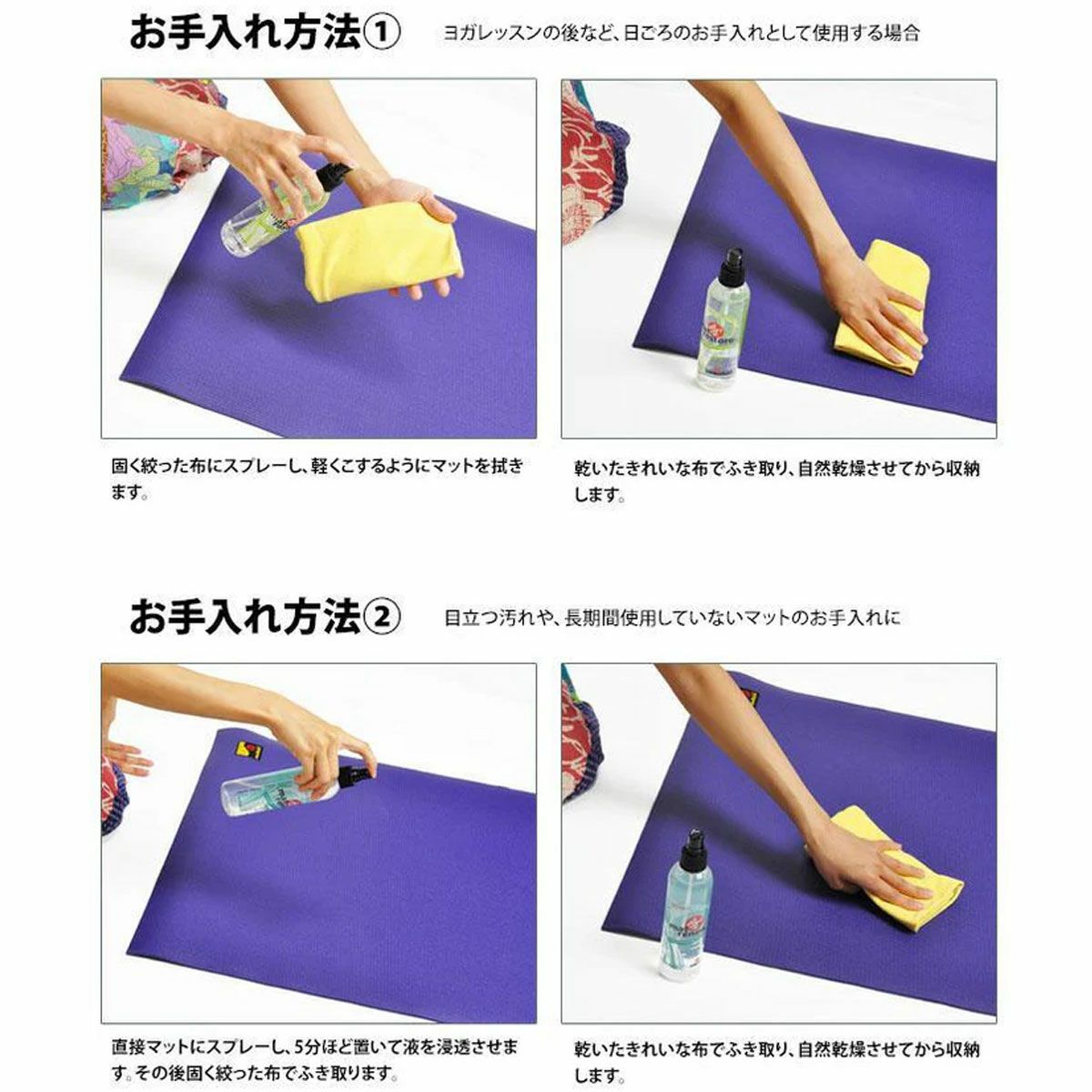 お手入れ方法①

ヨガレッスンの後など、日ごろのお手入れとして使用する場合

固く絞った布にスプレーし、軽くこするようにマットを拭きます。

乾いたきれいな布でふき取り、自然乾燥させてから収納します。

お手入れ方法②

目立つ汚れや、長期間使用していないマットのお手入れに

直接マットにスプレーし、5分ほど置いて液を浸透させます。その後固く絞った布でふき取ります。

乾いたきれいな布でふき取り、自然乾燥させてから収納します。